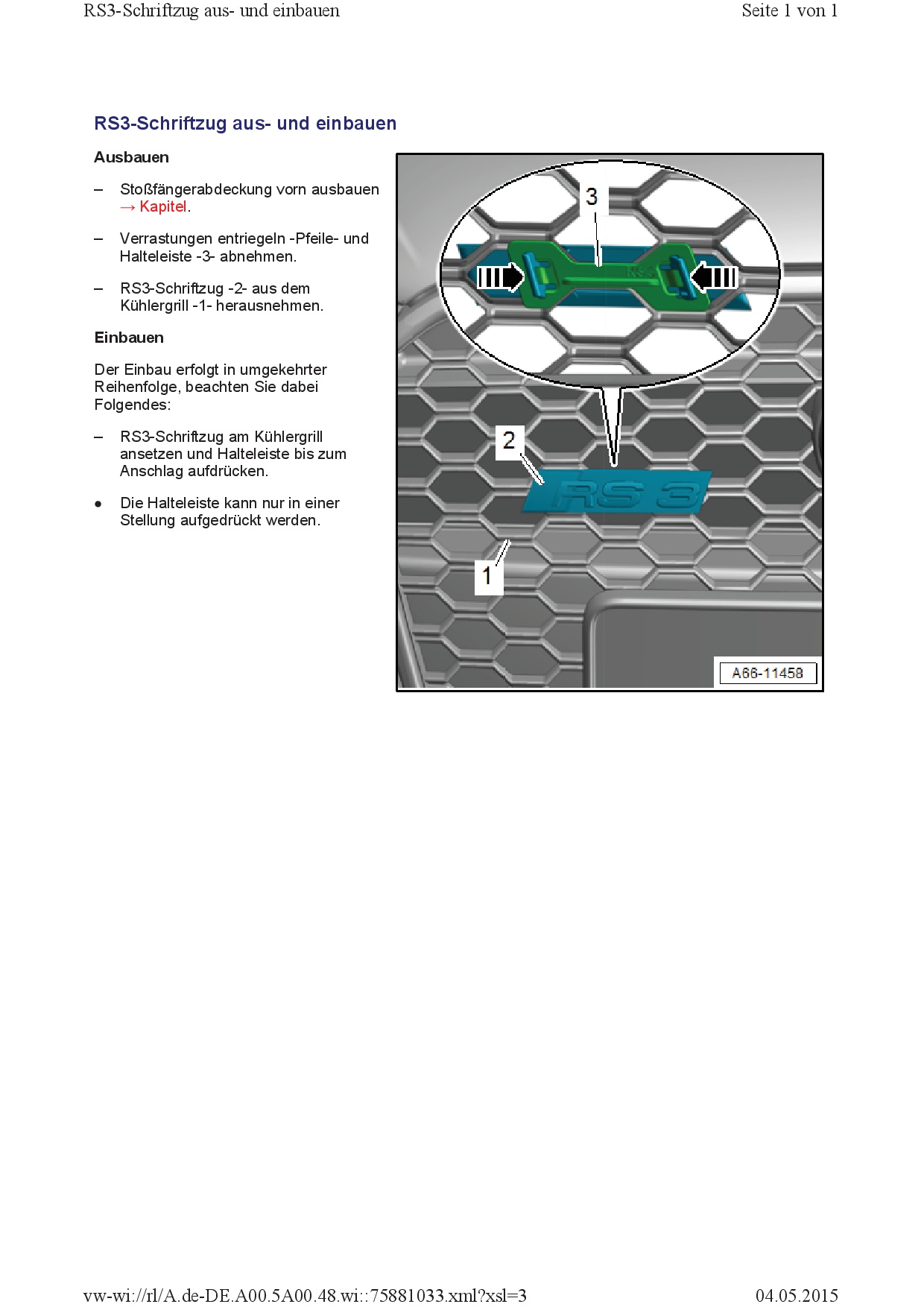 RS3-Schriftzug aus- und einbauen Seite 1 von 1

RS3-Schriftzug aus- und einbauen

Ausbauen

– Stoßfängerabdeckung vorn ausbauen → Kapitel.

– Verrastungen entriegeln -Pfeile- und Halteleiste -3- abnehmen.

– RS3-Schriftzug -2- aus dem Kühlergrill -1- herausnehmen.

Einbauen

Der Einbau erfolgt in umgekehrter Reihenfolge, beachten Sie dabei Folgendes:

– RS3-Schriftzug am Kühlergrill ansetzen und Halteleiste bis zum Anschlag aufdrücken.

● Die Halteleiste kann nur in einer Stellung aufgedrückt werden.

3
RS 3
2
RS 3
1
A66-11458

vw-wi://rl/A.de-DE.A00.5A00.48.wi::75881033.xml?xsl=3 04.05.2015