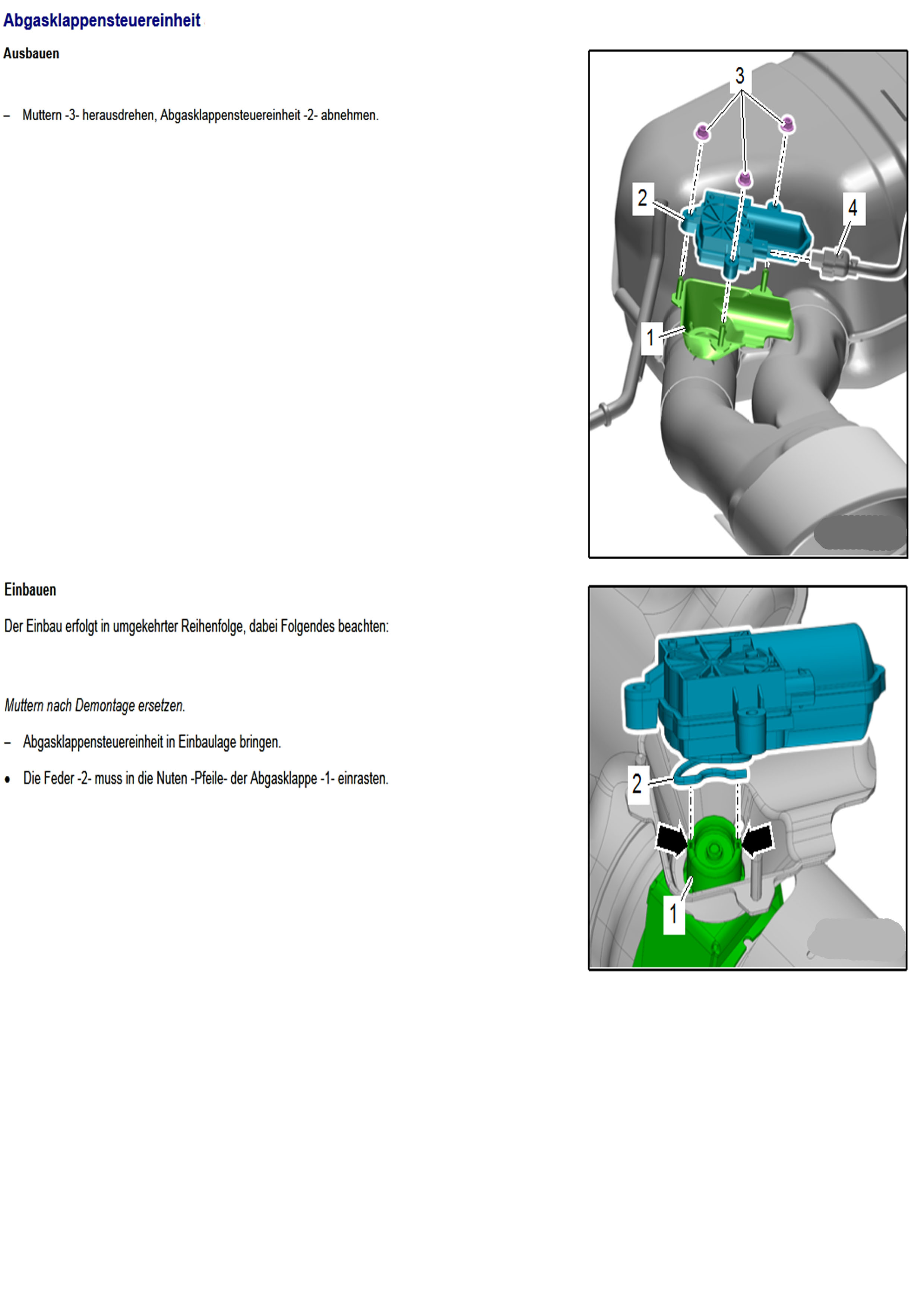 Abgasklappensteuereinheit

Ausbauen

– Muttern -3- herausdrehen, Abgasklappensteuereinheit -2- abnehmen.

3
2
4
1

Einbauen

Der Einbau erfolgt in umgekehrter Reihenfolge, dabei Folgendes beachten:

Muttern nach Demontage ersetzen.

– Abgasklappensteuereinheit in Einbaulage bringen.

• Die Feder -2- muss in die Nuten -Pfeile- der Abgasklappe -1- einrasten.

2
1