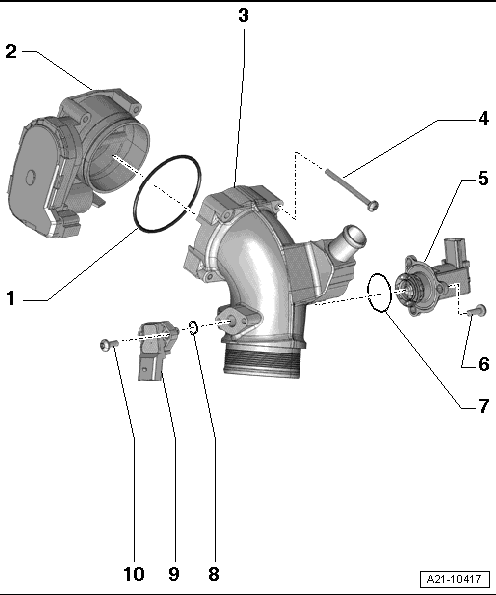 3
2
4
5
1
6
7
10
9
8
A21-10417