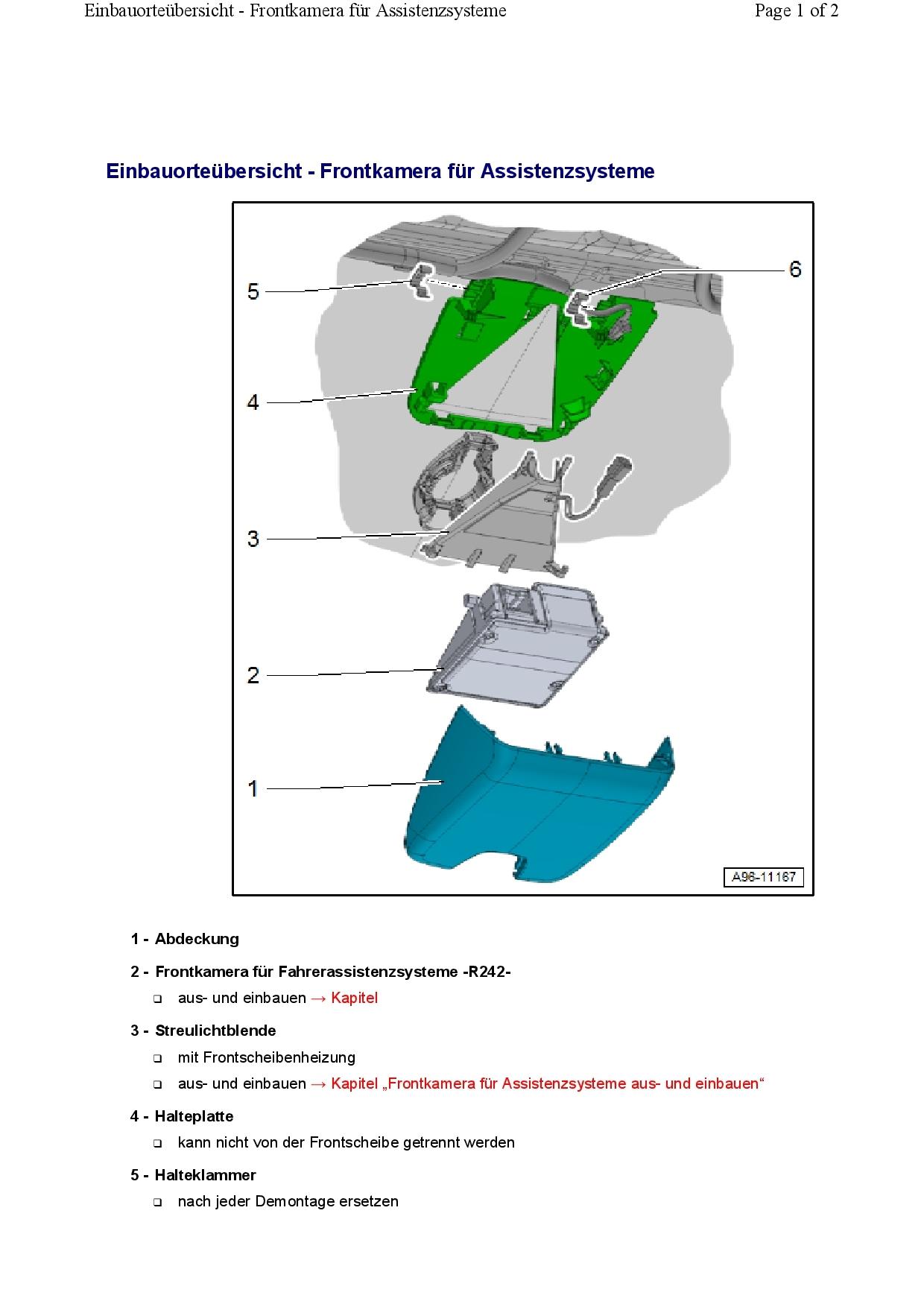 Einbauorteübersicht - Frontkamera für Assistenzsysteme
Page 1 of 2

Einbauorteübersicht - Frontkamera für Assistenzsysteme

5
6
4
3
2
1
A96-11167

1 - Abdeckung

2 - Frontkamera für Fahrerassistenzsysteme -R242-

❑ aus- und einbauen → Kapitel

3 - Streulichtblende

❑ mit Frontscheibenheizung

❑ aus- und einbauen → Kapitel „Frontkamera für Assistenzsysteme aus- und einbauen“

4 - Halteplatte

❑ kann nicht von der Frontscheibe getrennt werden

5 - Halteklammer

❑ nach jeder Demontage ersetzen