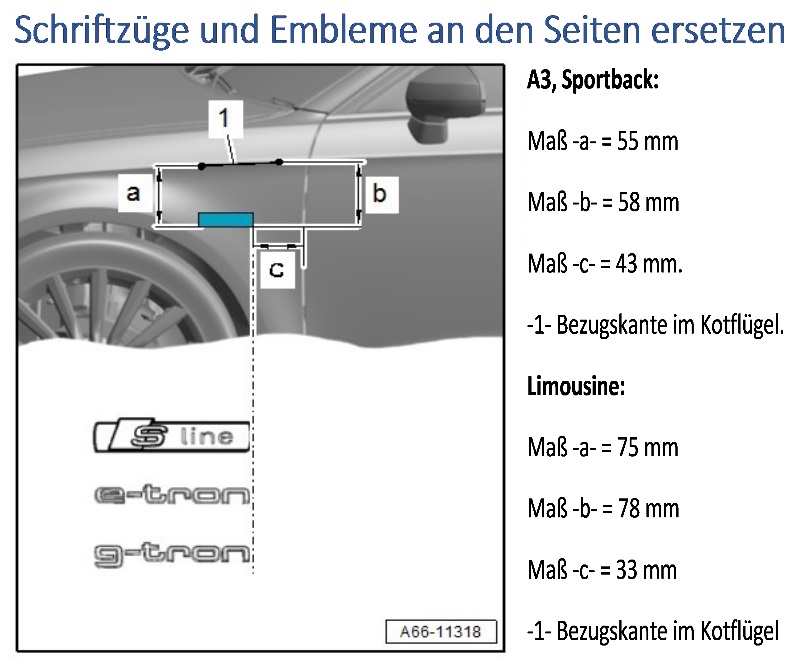 Schriftzüge und Embleme an den Seiten ersetzen

1

a

b

c

S line

e-tron

g-tron

A66-11318

A3, Sportback:

Maß -a- = 55 mm

Maß -b- = 58 mm

Maß -c- = 43 mm.

-1- Bezugskante im Kotflügel.

Limousine:

Maß -a- = 75 mm

Maß -b- = 78 mm

Maß -c- = 33 mm

-1- Bezugskante im Kotflügel