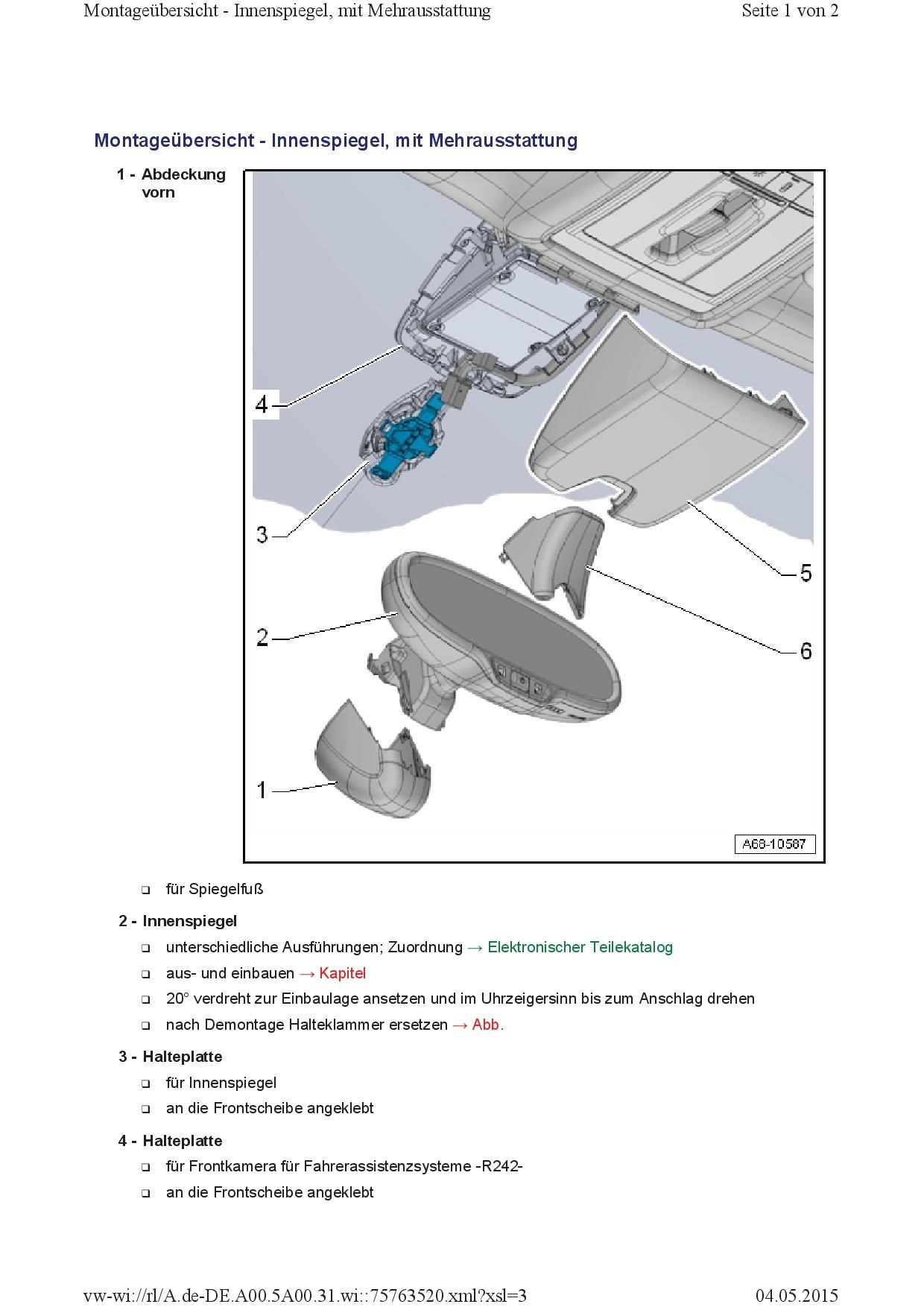 Montageübersicht - Innenspiegel, mit Mehrausstattung Seite 1 von 2

Montageübersicht - Innenspiegel, mit Mehrausstattung

1 - Abdeckung vorn

4
3
5
2
6
1
A68-10587

❑ für Spiegelfuß

2 - Innenspiegel

❑ unterschiedliche Ausführungen; Zuordnung → Elektronischer Teilekatalog

❑ aus- und einbauen → Kapitel

❑ 20° verdreht zur Einbaulage ansetzen und im Uhrzeigersinn bis zum Anschlag drehen

❑ nach Demontage Halteklammer ersetzen → Abb.

3 - Halteplatte

❑ für Innenspiegel

❑ an die Frontscheibe angeklebt

4 - Halteplatte

❑ für Frontkamera für Fahrerassistenzsysteme -R242-

❑ an die Frontscheibe angeklebt

vw-wi://rl/A.de-DE.A00.5A00.31.wi::75763520.xml?xsl=3 04.05.2015