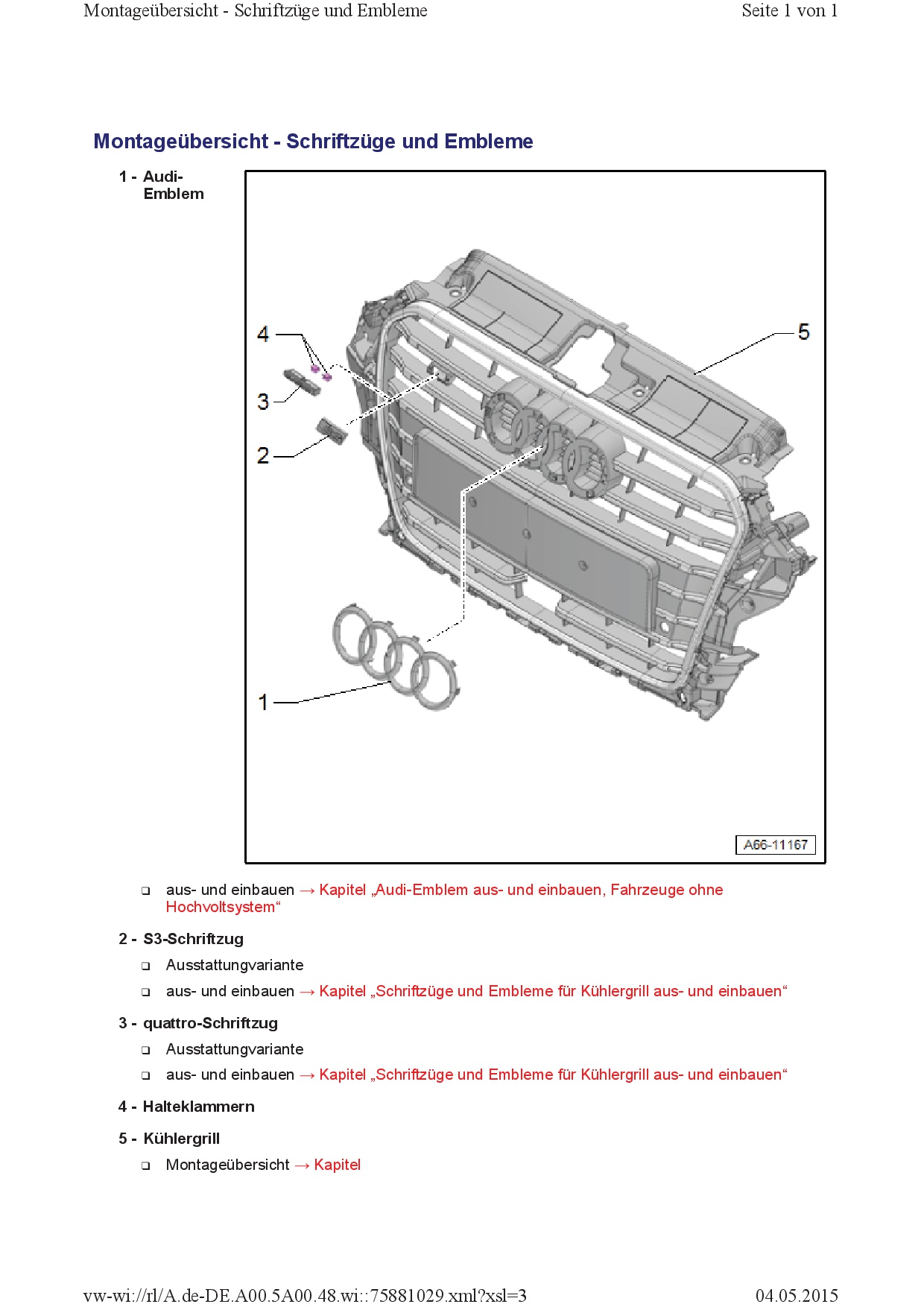 Montageübersicht - Schriftzüge und Embleme Seite 1 von 1

Montageübersicht - Schriftzüge und Embleme

1 - Audi-Emblem

4
5
3
2
1
A66-11167

❑ aus- und einbauen → Kapitel „Audi-Emblem aus- und einbauen, Fahrzeuge ohne Hochvoltsystem“

2 - S3-Schriftzug

❑ Ausstattungvariante

❑ aus- und einbauen → Kapitel „Schriftzüge und Embleme für Kühlergrill aus- und einbauen“

3 - quattro-Schriftzug

❑ Ausstattungvariante

❑ aus- und einbauen → Kapitel „Schriftzüge und Embleme für Kühlergrill aus- und einbauen“

4 - Halteklammern

5 - Kühlergrill

❑ Montageübersicht → Kapitel

vw-wi://rl/A.de-DE.A00.5A00.48.wi::75881029.xml?xsl=3 04.05.2015