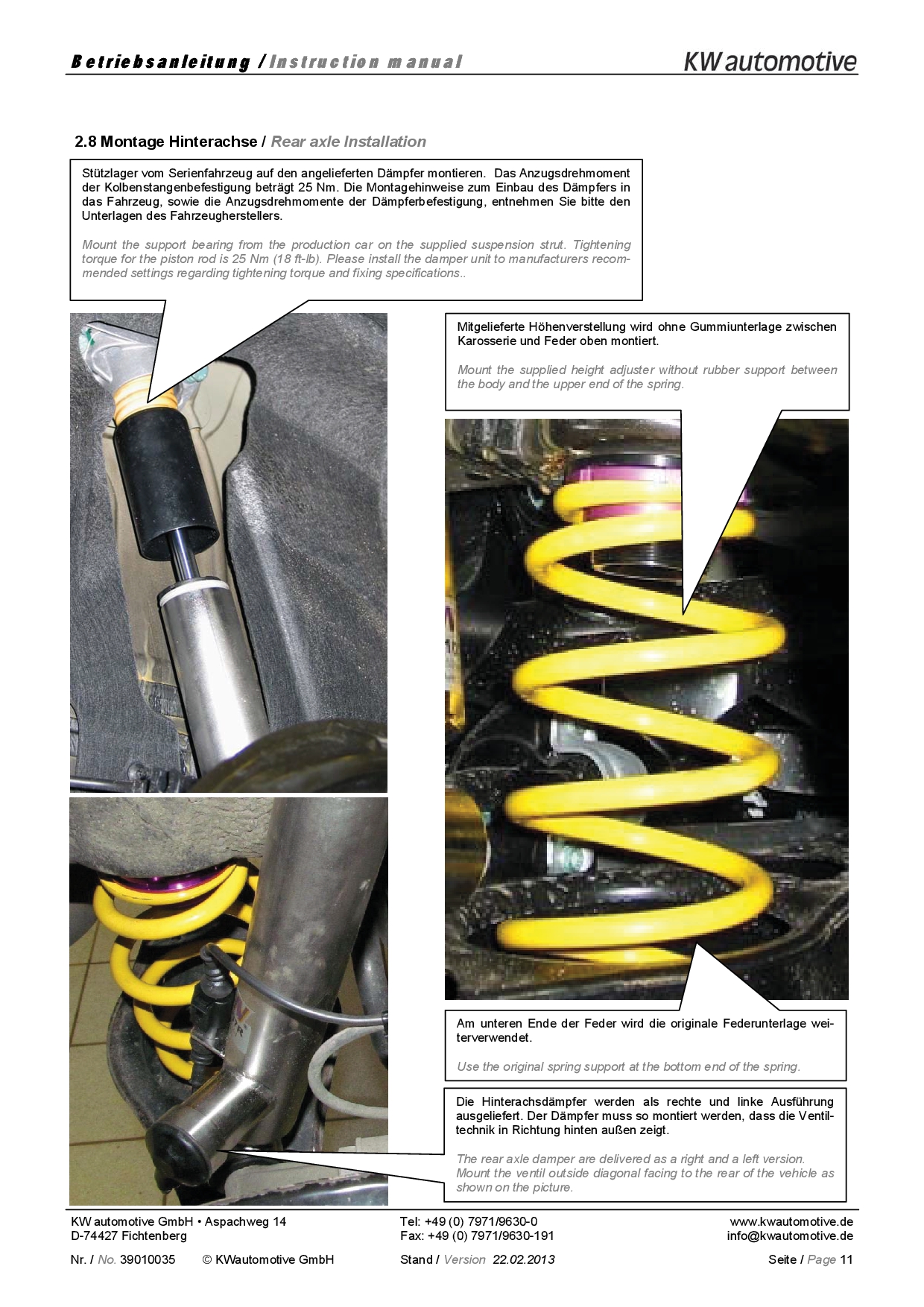 Betriebsanleitung / Instruction manual

KW automotive

2.8 Montage Hinterachse / Rear axle Installation

Stützlager vom Serienfahrzeug auf den angelieferten Dämpfer montieren. Das Anzugsdrehmoment der Kolbenstangenbefestigung beträgt 25 Nm. Die Montagehinweise zum Einbau des Dämpfers in das Fahrzeug, sowie die Anzugsdrehmomente der Dämpferbefestigung, entnehmen Sie bitte den Unterlagen des Fahrzeugherstellers.

Mount the support bearing from the production car on the supplied suspension strut. Tightening torque for the piston rod is 25 Nm (18 ft-lb). Please install the damper unit to manufacturers recommended settings regarding tightening torque and fixing specifications..

Mitgelieferte Höhenverstellung wird ohne Gummiunterlage zwischen Karosserie und Feder oben montiert.

Mount the supplied height adjuster without rubber support between the body and the upper end of the spring.

Am unteren Ende der Feder wird die originale Federunterlage weiterverwendet.

Use the original spring support at the bottom end of the spring.

Die Hinterachsdämpfer werden als rechte und linke Ausführung ausgeliefert. Der Dämpfer muss so montiert werden, dass die Ventiltechnik in Richtung hinten außen zeigt.

The rear axle damper are delivered as a right and a left version. Mount the ventil outside diagonal facing to the rear of the vehicle as shown on the picture.

KW automotive GmbH • Aspachweg 14
D-74427 Fichtenberg

Tel: +49 (0) 7971/9630-0
Fax: +49 (0) 7971/9630-191

www.kwautomotive.de
info@kwautomotive.de

Nr. / No. 39010035 © KWautomotive GmbH

Stand / Version 22.02.2013

Seite / Page 11